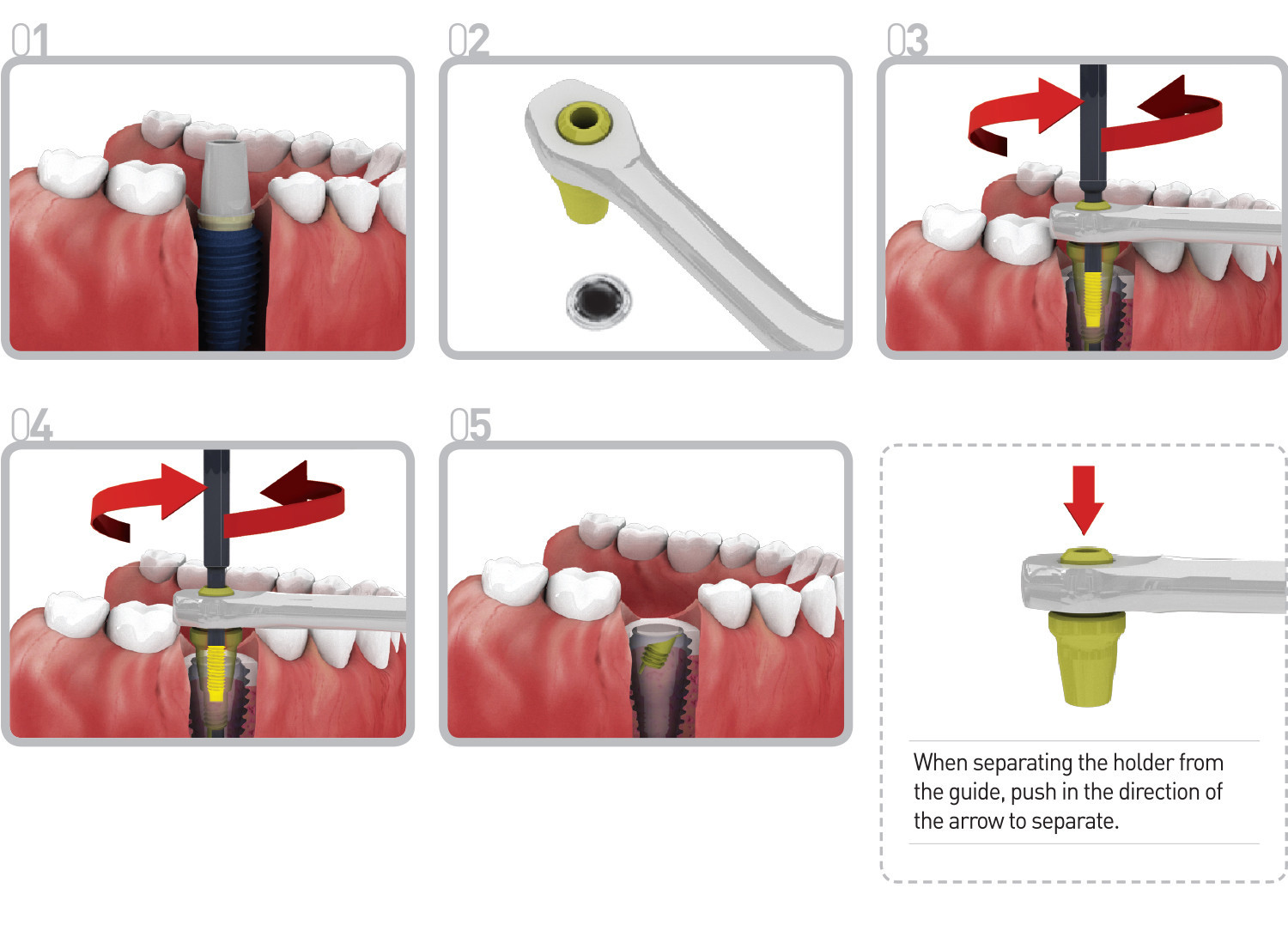 01

02

03

04

05

When separating the holder from the guide, push in the direction of the arrow to separate.