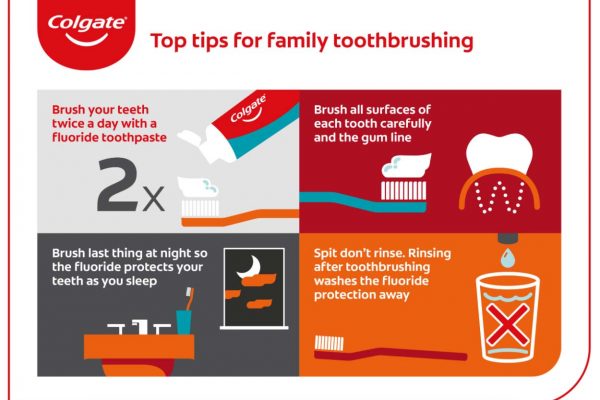 Colgate

Top tips for family toothbrushing

Brush your teeth twice a day with a fluoride toothpaste

Colgate

2x

Brush all surfaces of each tooth carefully and the gum line

Brush last thing at night so the fluoride protects your teeth as you sleep

Spit don't rinse. Rinsing after toothbrushing washes the fluoride protection away